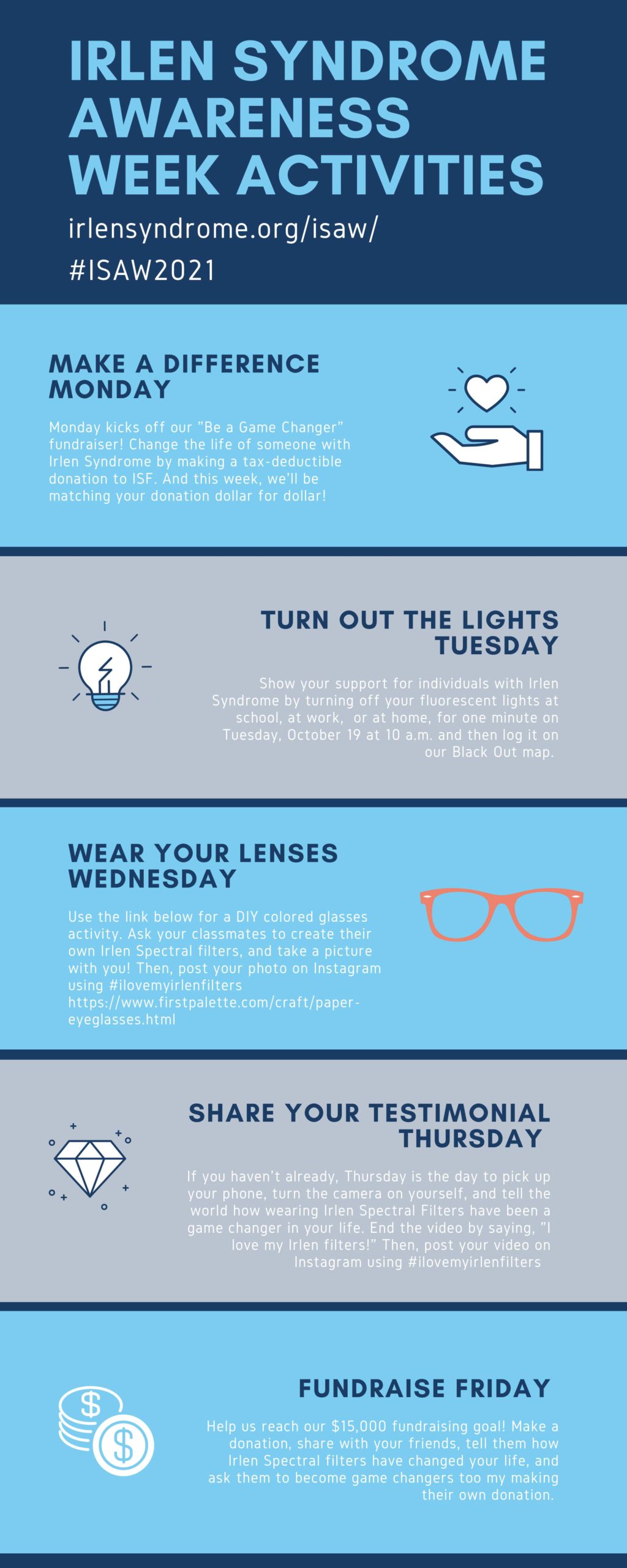 IRLEN SYNDROME AWARENESS WEEK ACTIVITIES

irlensyndrome.org/isaw/

#ISAW2021

MAKE A DIFFERENCE MONDAY

Monday kicks off our "Be a Game Changer" fundraiser! Change the life of someone with Irlen Syndrome by making a tax-deductible donation to ISF. And this week, we'll be matching your donation dollar for dollar!

TURN OUT THE LIGHTS TUESDAY

Show your support for individuals with Irlen Syndrome by turning off your fluorescent lights at school, at work, or at home, for one minute on Tuesday, October 19 at 10 a.m. and then log it on our Black Out map.

WEAR YOUR LENSES WEDNESDAY

Use the link below for a DIY colored glasses activity. Ask your classmates to create their own Irlen Spectral filters, and take a picture with you! Then, post your photo on Instagram using #ilovemyirlenfilters https://www.firstpalette.com/craft/paper-eyeglasses.html

SHARE YOUR TESTIMONIAL THURSDAY

If you haven't already, Thursday is the day to pick up your phone, turn the camera on yourself, and tell the world how wearing Irlen Spectral Filters have been a game changer in your life. End the video by saying, "I love my Irlen filters!" Then, post your video on Instagram using #ilovemyirlenfilters

FUNDRAISE FRIDAY

Help us reach our $15,000 fundraising goal! Make a donation, share with your friends, tell them how Irlen Spectral filters have changed your life, and ask them to become game changers too my making their own donation.